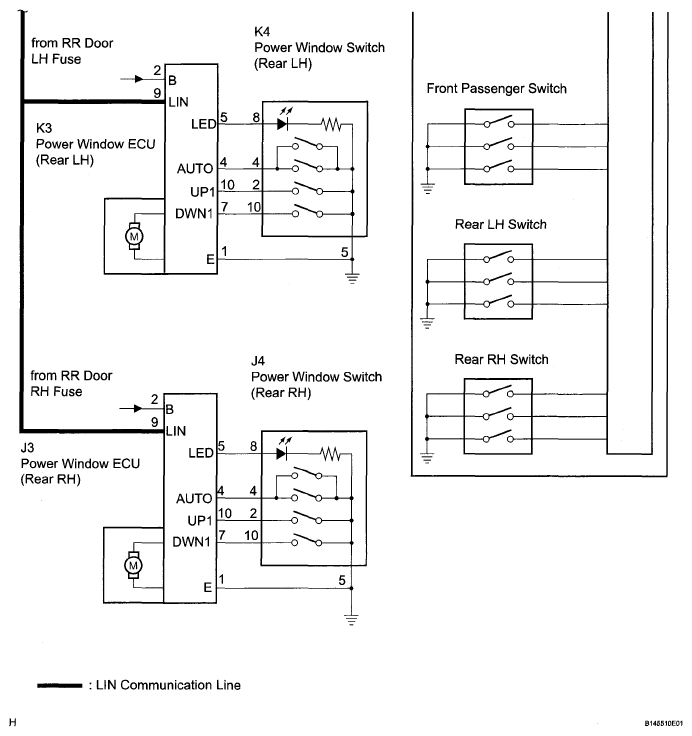 from RR Door LH Fuse

K4
Power Window Switch
(Rear LH)

2 B
9 LIN

K3
Power Window ECU
(Rear LH)

LED 5 8
AUTO 4 4
UP1 10 2
DWN1 7 10
M
E 1 5

Front Passenger Switch

Rear LH Switch

Rear RH Switch

from RR Door RH Fuse

J4
Power Window Switch
(Rear RH)

2 B
9 LIN

J3
Power Window ECU
(Rear RH)

LED 5 8
AUTO 4 4
UP1 10 2
DWN1 7 10
M
E 1 5

: LIN Communication Line

H

B148510E01