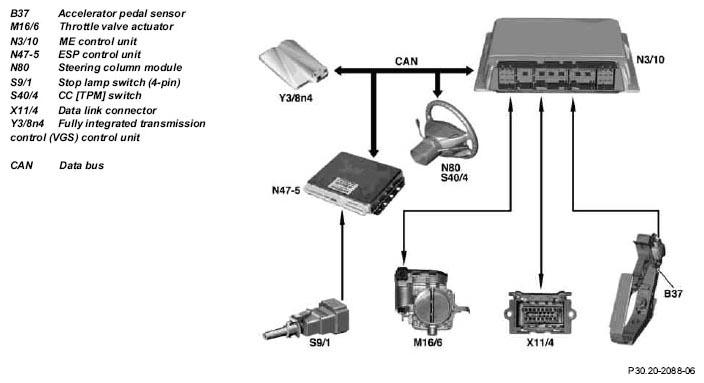 B37 Accelerator pedal sensor
M16/6 Throttle valve actuator
N3/10 ME control unit
N47-5 ESP control unit
N80 Steering column module
S9/1 Stop lamp switch (4-pin)
S40/4 CC [TPM] switch
X11/4 Data link connector
Y3/8n4 Fully integrated transmission control (VGS) control unit

CAN Data bus

CAN
N3/10
Y3/8n4
N80
S40/4
N47-5
S9/1
M16/6
X11/4
B37

P30.20-2088-06