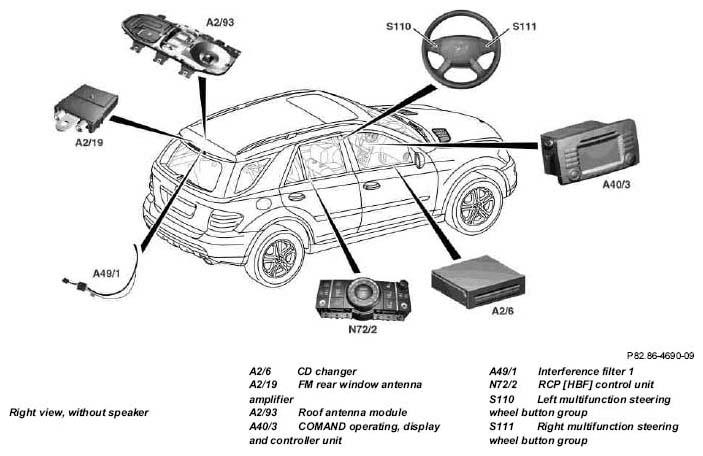 A2/93

S110

S111

A2/19

A40/3

A49/1

N72/2

A2/6

P82.86-4690-09

Right view, without speaker

A2/6 CD changer
A2/19 FM rear window antenna amplifier
A2/93 Roof antenna module
A40/3 COMAND operating, display and controller unit

A49/1 Interference filter 1
N72/2 RCP [HBF] control unit
S110 Left multifunction steering wheel button group
S111 Right multifunction steering wheel button group