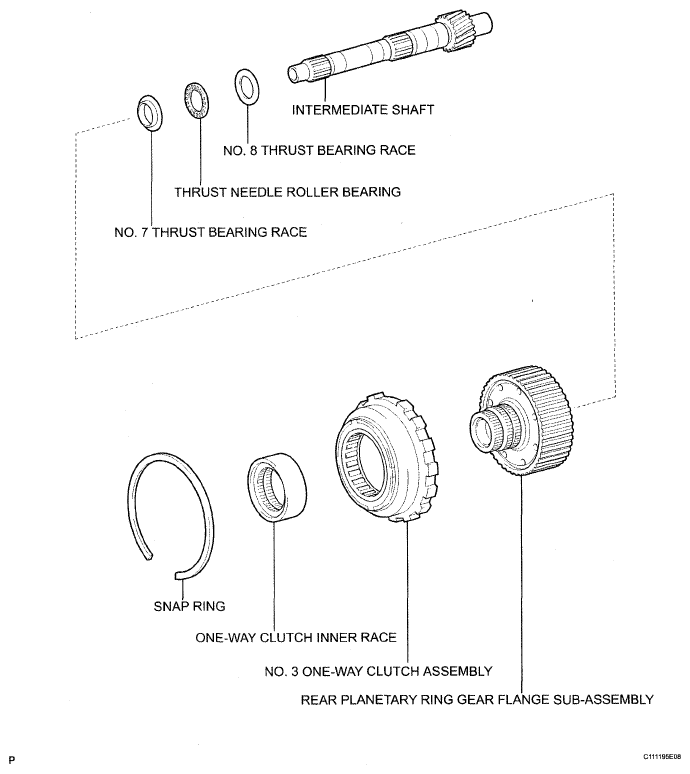 INTERMEDIATE SHAFT

NO. 8 THRUST BEARING RACE

THRUST NEEDLE ROLLER BEARING

NO. 7 THRUST BEARING RACE

SNAP RING

ONE-WAY CLUTCH INNER RACE

NO. 3 ONE-WAY CLUTCH ASSEMBLY

REAR PLANETARY RING GEAR FLANGE SUB-ASSEMBLY

P

C111195E08