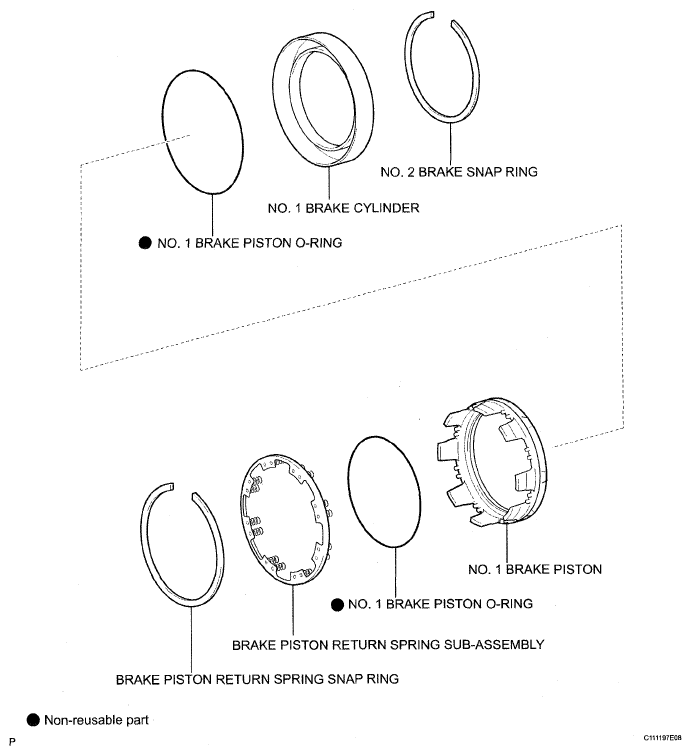 NO. 2 BRAKE SNAP RING

NO. 1 BRAKE CYLINDER

● NO. 1 BRAKE PISTON O-RING

NO. 1 BRAKE PISTON

● NO. 1 BRAKE PISTON O-RING

BRAKE PISTON RETURN SPRING SUB-ASSEMBLY

BRAKE PISTON RETURN SPRING SNAP RING

● Non-reusable part

P

C111197E08