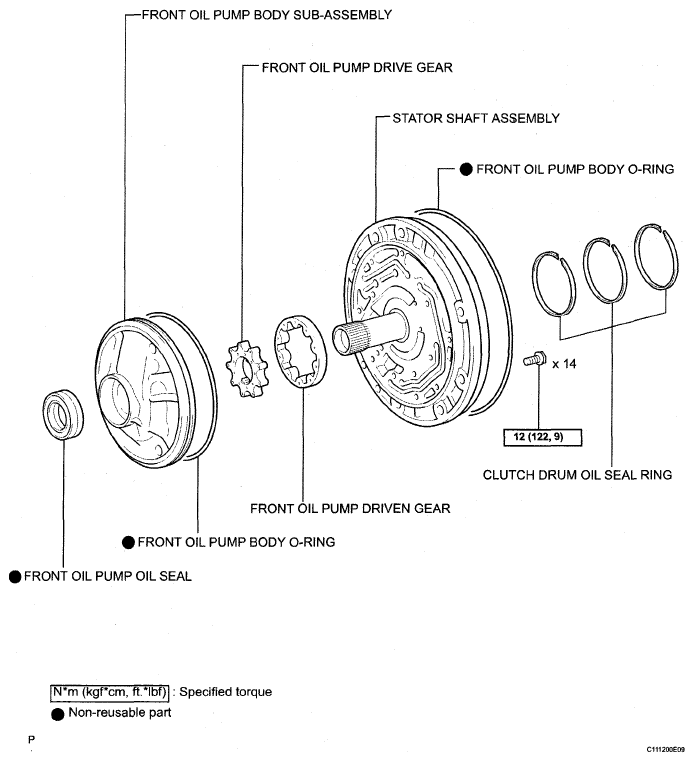 FRONT OIL PUMP BODY SUB-ASSEMBLY

FRONT OIL PUMP DRIVE GEAR

STATOR SHAFT ASSEMBLY

● FRONT OIL PUMP BODY O-RING

x 14

12 (122, 9)

CLUTCH DRUM OIL SEAL RING

FRONT OIL PUMP DRIVEN GEAR

● FRONT OIL PUMP BODY O-RING

● FRONT OIL PUMP OIL SEAL

N*m (kgf*cm, ft.*lbf) : Specified torque

● Non-reusable part

P

C111200E09