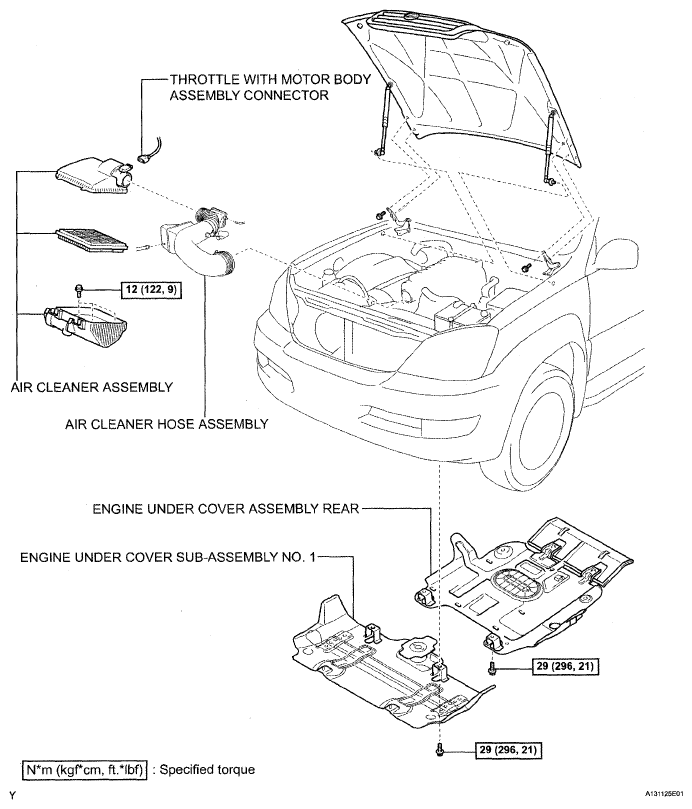 THROTTLE WITH MOTOR BODY ASSEMBLY CONNECTOR

12 (122, 9)

AIR CLEANER ASSEMBLY

AIR CLEANER HOSE ASSEMBLY

ENGINE UNDER COVER ASSEMBLY REAR

ENGINE UNDER COVER SUB-ASSEMBLY NO. 1

29 (296, 21)

29 (296, 21)

N*m (kgf*cm, ft.*lbf) : Specified torque

Y

A131125E01