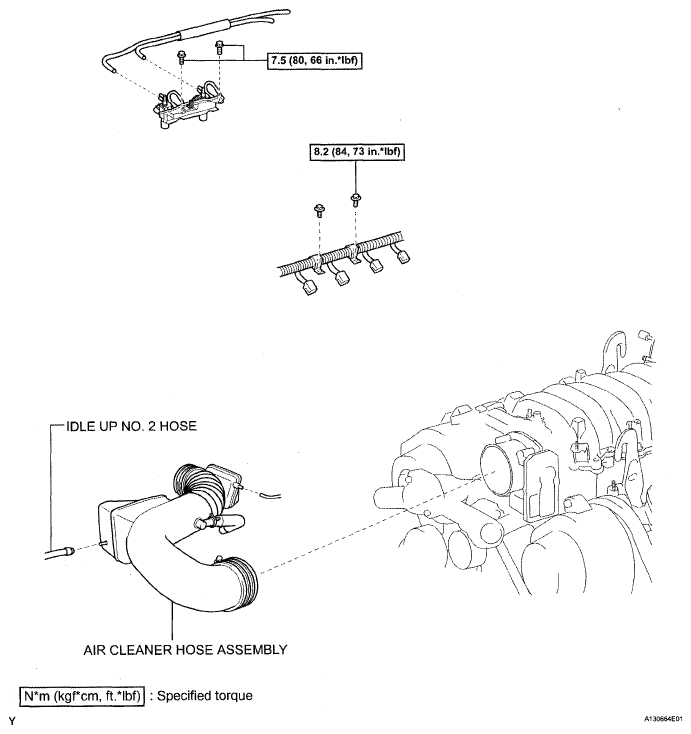 7.5 (80, 66 in.*lbf)

8.2 (84, 73 in.*lbf)

IDLE UP NO. 2 HOSE

AIR CLEANER HOSE ASSEMBLY

N*m (kgf*cm, ft.*lbf) : Specified torque

Y

A130684E01