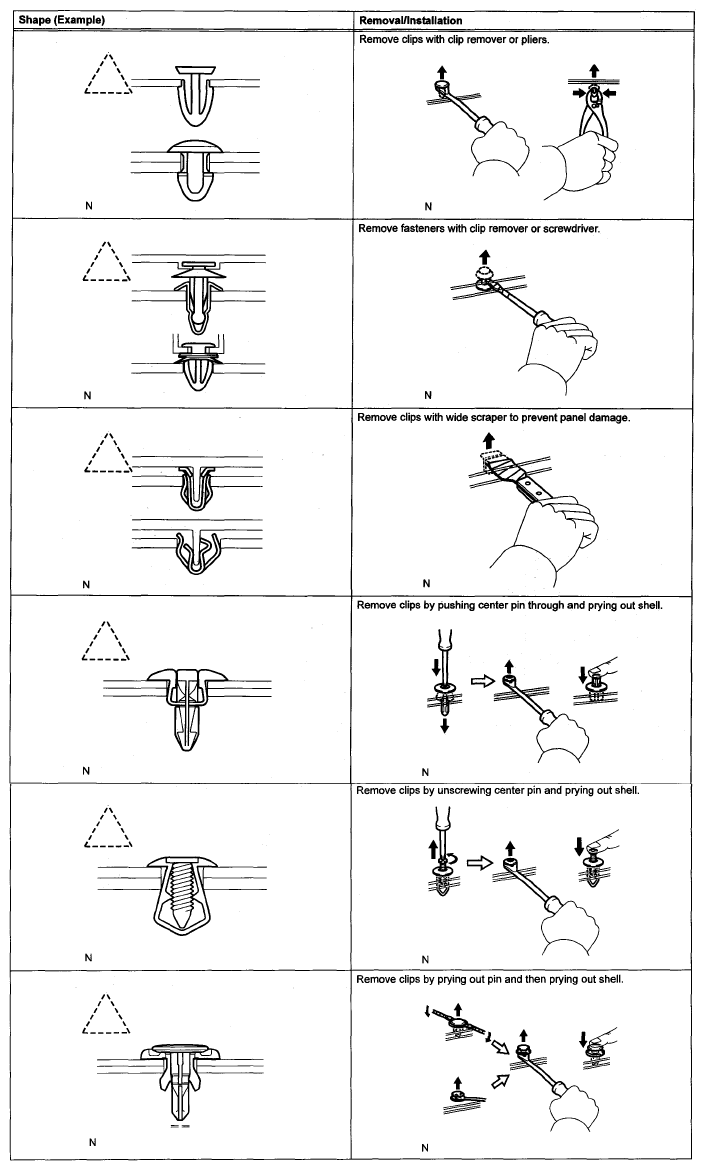 | Shape (Example) | Removal/Installation |
|---|---|
| N | Remove clips with clip remover or pliers. N |
| N | Remove fasteners with clip remover or screwdriver. N |
| N | Remove clips with wide scraper to prevent panel damage. N |
| N | Remove clips by pushing center pin through and prying out shell. N |
| N | Remove clips by unscrewing center pin and prying out shell. N |
| N | Remove clips by prying out pin and then prying out shell. N |