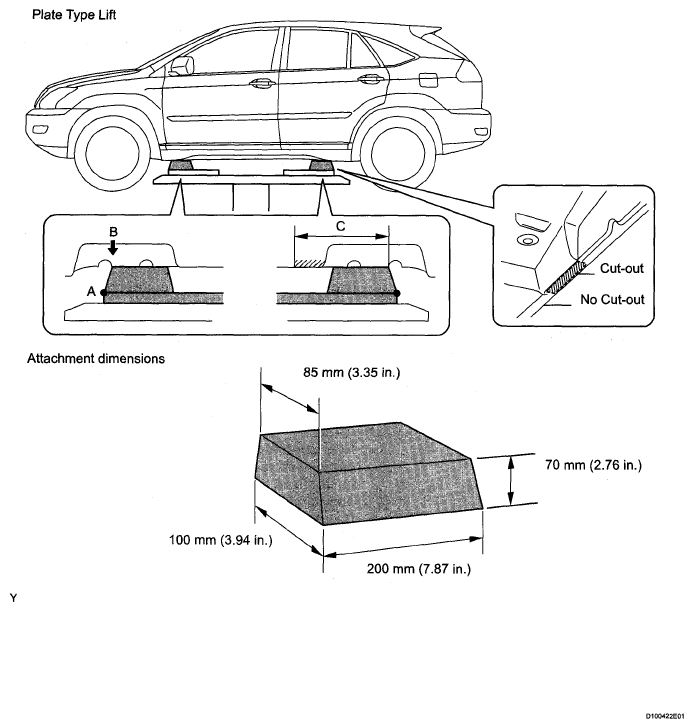 Plate Type Lift

B

A

C

Cut-out

No Cut-out

Attachment dimensions

85 mm (3.35 in.)

70 mm (2.76 in.)

100 mm (3.94 in.)

200 mm (7.87 in.)

Y

D100422E01