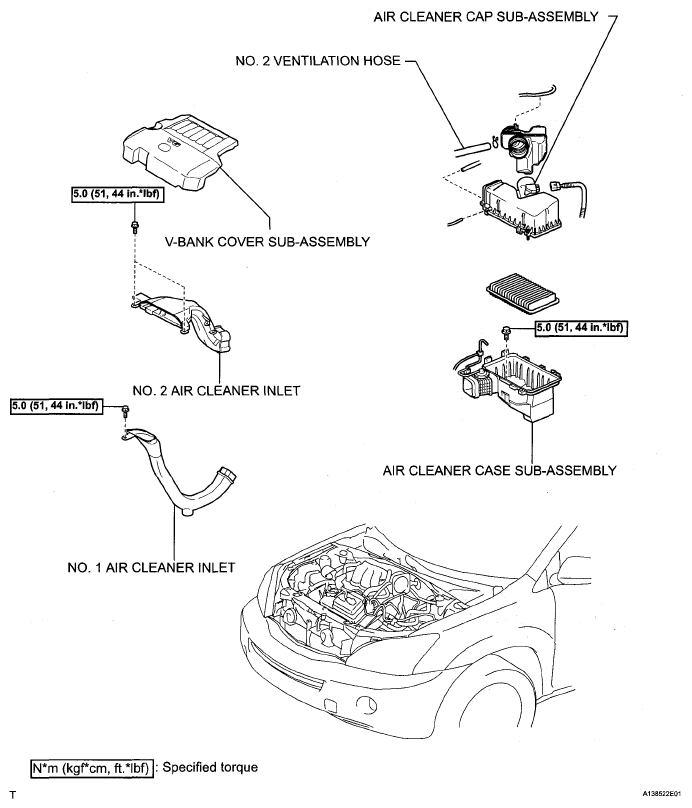 AIR CLEANER CAP SUB-ASSEMBLY

NO. 2 VENTILATION HOSE

5.0 (51, 44 in.*lbf)

V-BANK COVER SUB-ASSEMBLY

5.0 (51, 44 in.*lbf)

NO. 2 AIR CLEANER INLET

5.0 (51, 44 in.*lbf)

AIR CLEANER CASE SUB-ASSEMBLY

NO. 1 AIR CLEANER INLET

N*m (kgf*cm, ft.*lbf) : Specified torque

T

A138522E01