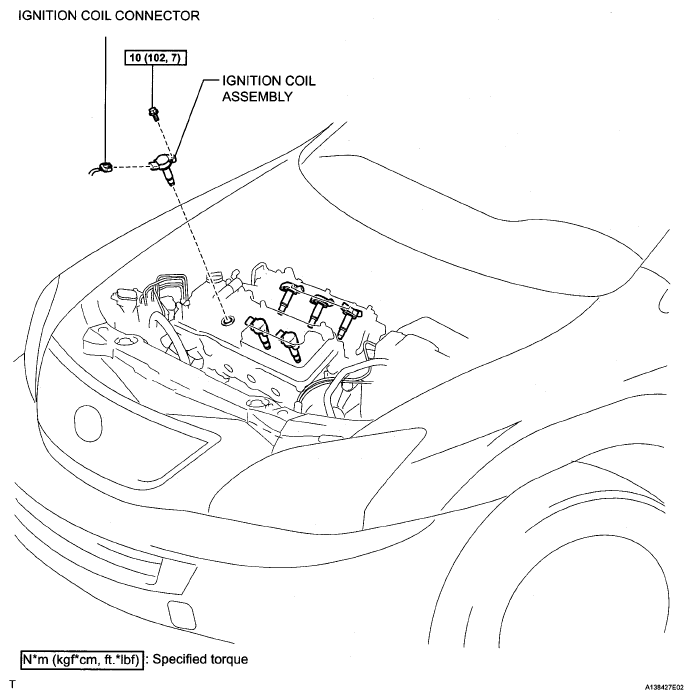 IGNITION COIL CONNECTOR

10 (102, 7)

IGNITION COIL ASSEMBLY

N*m (kgf*cm, ft.*lbf) : Specified torque

T

A138427E02