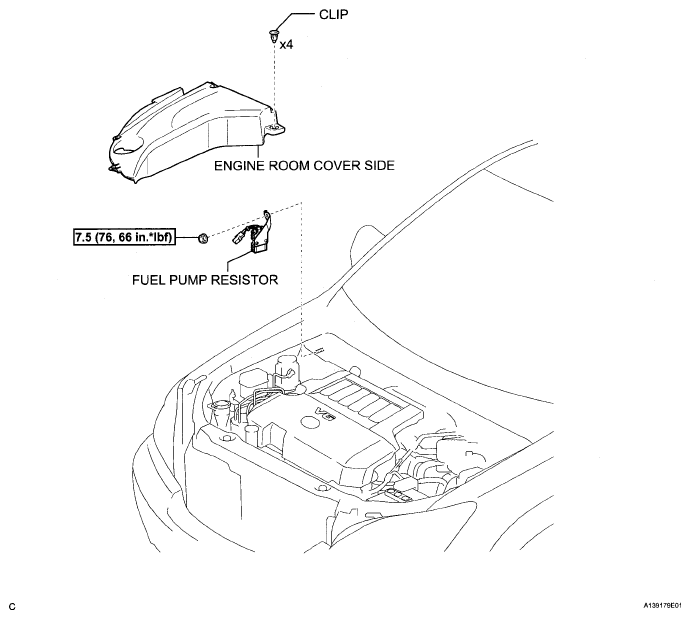 CLIP

x4

ENGINE ROOM COVER SIDE

7.5 (76, 66 in.*lbf)

FUEL PUMP RESISTOR

V6

C

A139179E01