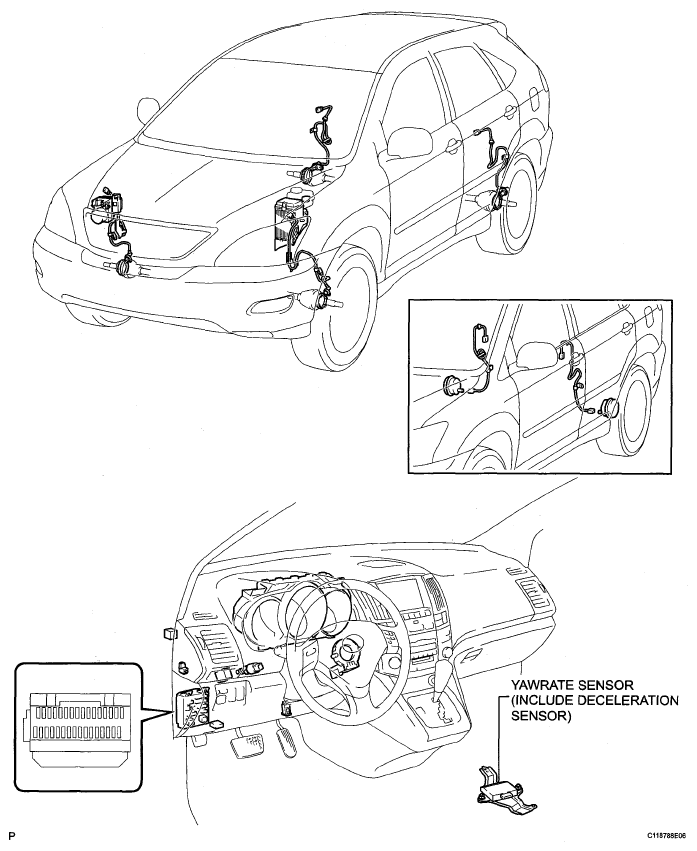 YAWRATE SENSOR
(INCLUDE DECELERATION SENSOR)

P

C118788E06