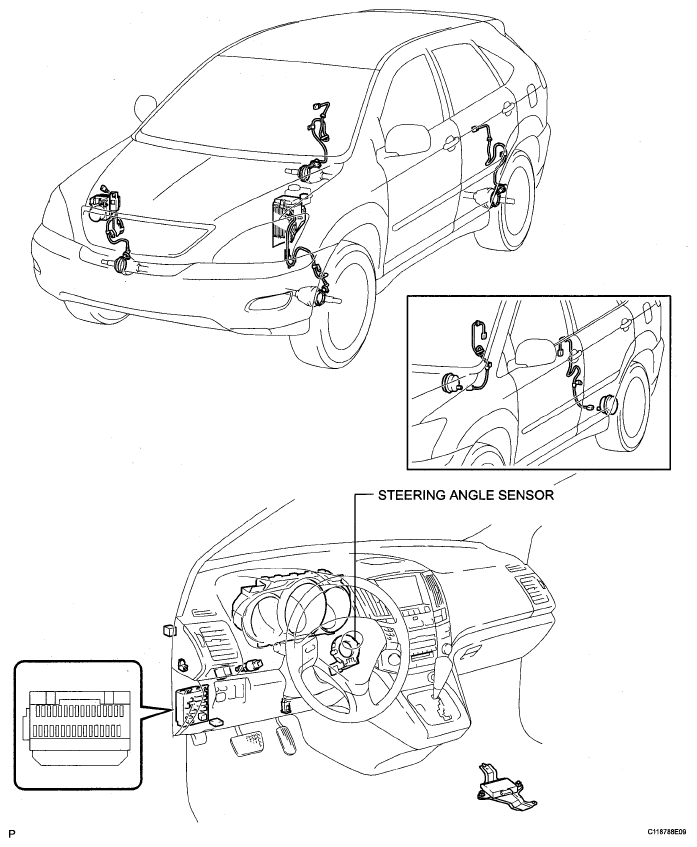 STEERING ANGLE SENSOR

P

C118788E09