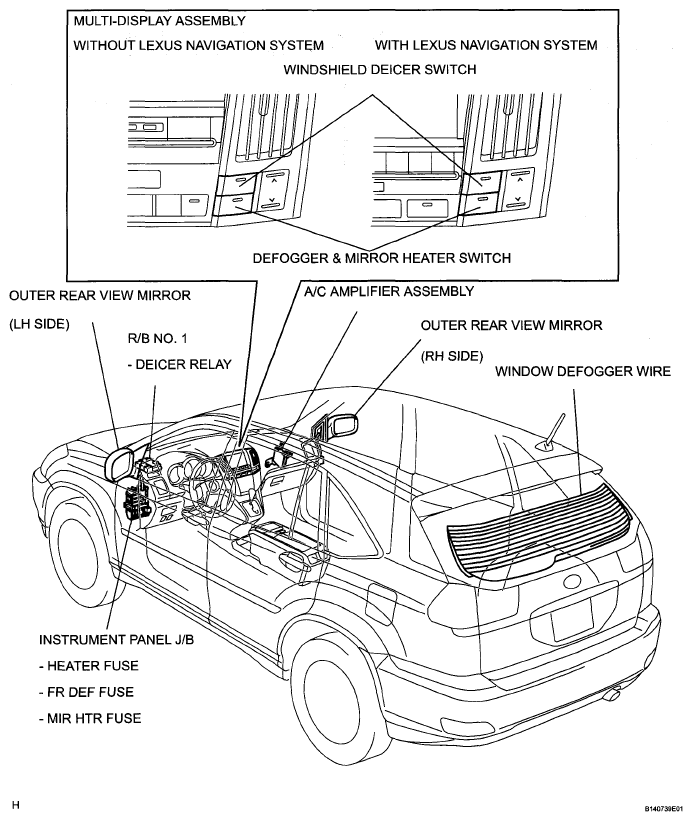 MULTI-DISPLAY ASSEMBLY
WITHOUT LEXUS NAVIGATION SYSTEM
WITH LEXUS NAVIGATION SYSTEM
WINDSHIELD DEICER SWITCH
DEFOGGER & MIRROR HEATER SWITCH
OUTER REAR VIEW MIRROR
(LH SIDE)
R/B NO. 1
- DEICER RELAY
A/C AMPLIFIER ASSEMBLY
OUTER REAR VIEW MIRROR
(RH SIDE)
WINDOW DEFOGGER WIRE
INSTRUMENT PANEL J/B
- HEATER FUSE
- FR DEF FUSE
- MIR HTR FUSE
H
B140739E01