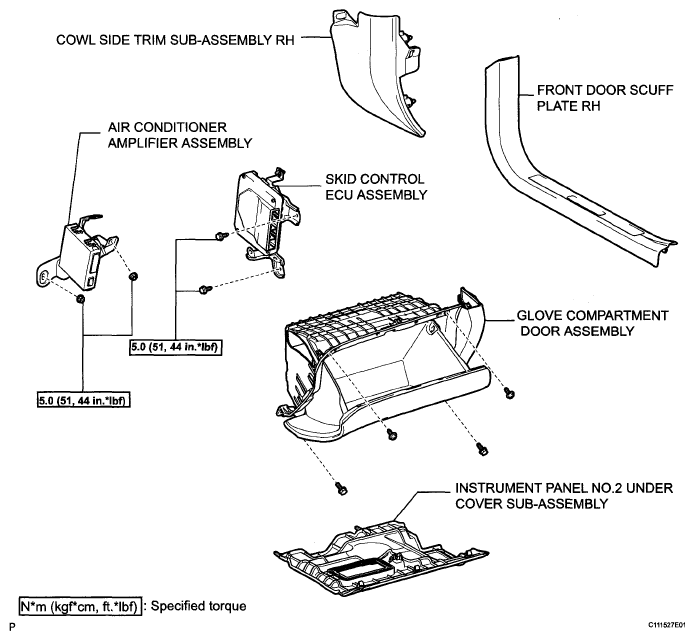 COWL SIDE TRIM SUB-ASSEMBLY RH

FRONT DOOR SCUFF PLATE RH

AIR CONDITIONER AMPLIFIER ASSEMBLY

SKID CONTROL ECU ASSEMBLY

GLOVE COMPARTMENT DOOR ASSEMBLY

5.0 (51, 44 in.*lbf)

5.0 (51, 44 in.*lbf)

INSTRUMENT PANEL NO.2 UNDER COVER SUB-ASSEMBLY

N*m (kgf*cm, ft.*lbf) : Specified torque

P

C111527E01