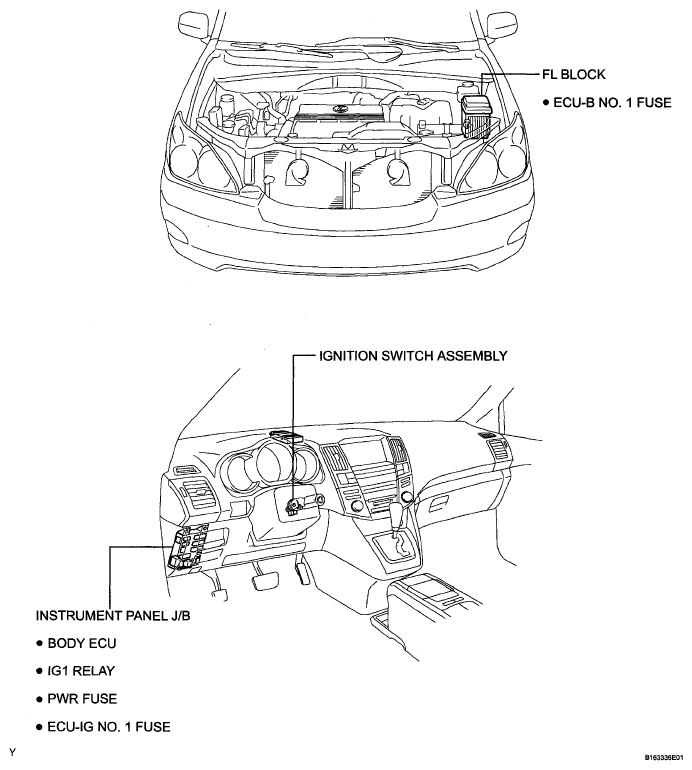 FL BLOCK

● ECU-B NO. 1 FUSE

IGNITION SWITCH ASSEMBLY

INSTRUMENT PANEL J/B

● BODY ECU

● IG1 RELAY

● PWR FUSE

● ECU-IG NO. 1 FUSE

Y

B163336E01