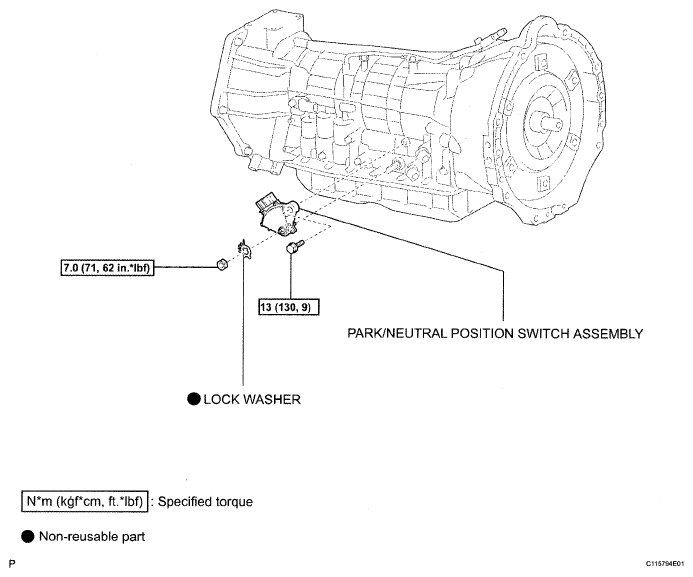 7.0 (71, 62 in.*lbf)

13 (130, 9)

PARK/NEUTRAL POSITION SWITCH ASSEMBLY

● LOCK WASHER

N*m (kgf*cm, ft.*lbf) : Specified torque

● Non-reusable part

P

C115794E01