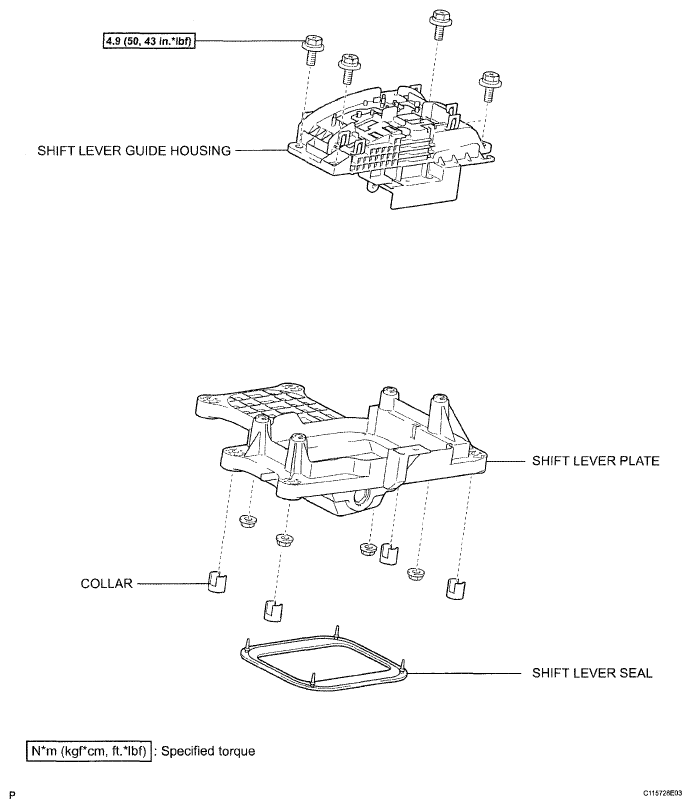 4.9 (50, 43 in.*lbf)

SHIFT LEVER GUIDE HOUSING

SHIFT LEVER PLATE

COLLAR

SHIFT LEVER SEAL

N*m (kgf*cm, ft.*lbf) : Specified torque

P

C115728E03