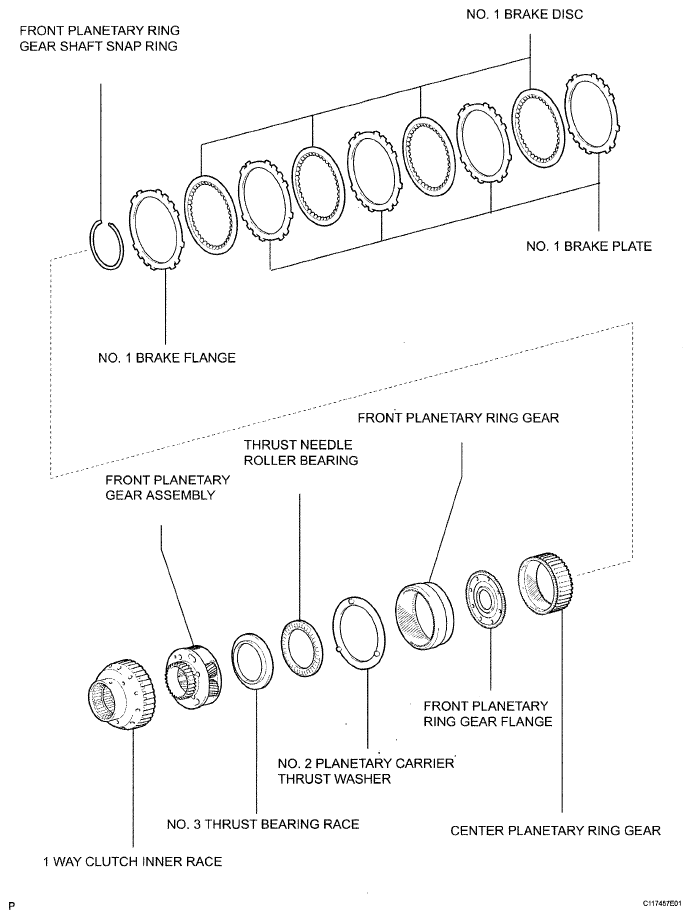 FRONT PLANETARY RING GEAR SHAFT SNAP RING

NO. 1 BRAKE DISC

NO. 1 BRAKE PLATE

NO. 1 BRAKE FLANGE

FRONT PLANETARY RING GEAR

THRUST NEEDLE ROLLER BEARING

FRONT PLANETARY GEAR ASSEMBLY

FRONT PLANETARY RING GEAR FLANGE

NO. 2 PLANETARY CARRIER THRUST WASHER

NO. 3 THRUST BEARING RACE

CENTER PLANETARY RING GEAR

1 WAY CLUTCH INNER RACE

P

C117457E01