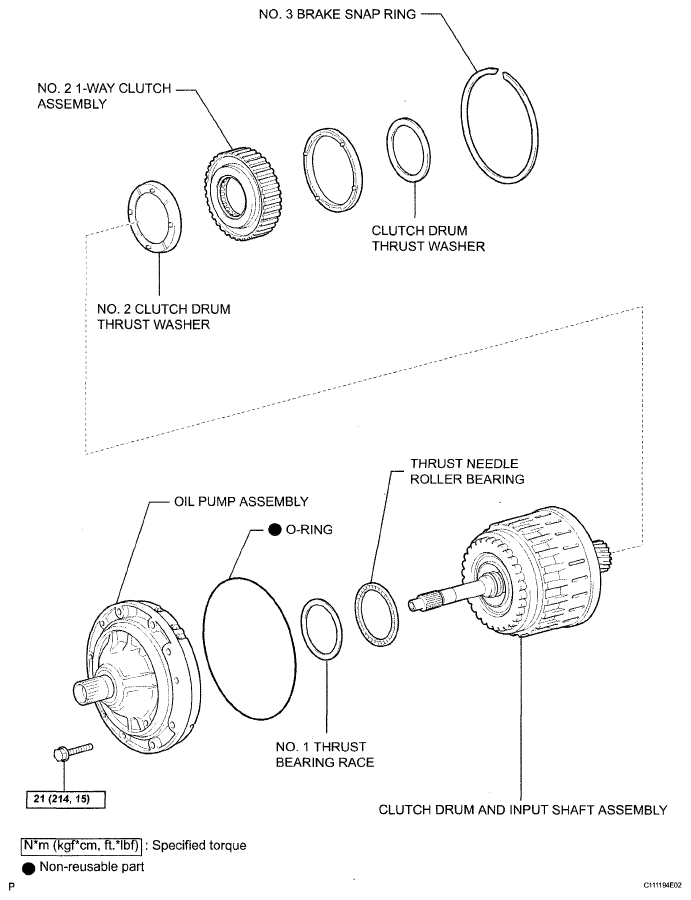 NO. 3 BRAKE SNAP RING

NO. 2 1-WAY CLUTCH ASSEMBLY

CLUTCH DRUM THRUST WASHER

NO. 2 CLUTCH DRUM THRUST WASHER

THRUST NEEDLE ROLLER BEARING

OIL PUMP ASSEMBLY

● O-RING

NO. 1 THRUST BEARING RACE

21 (214, 15)

CLUTCH DRUM AND INPUT SHAFT ASSEMBLY

N*m (kgf*cm, ft.*lbf) : Specified torque

● Non-reusable part

P

C111194E02