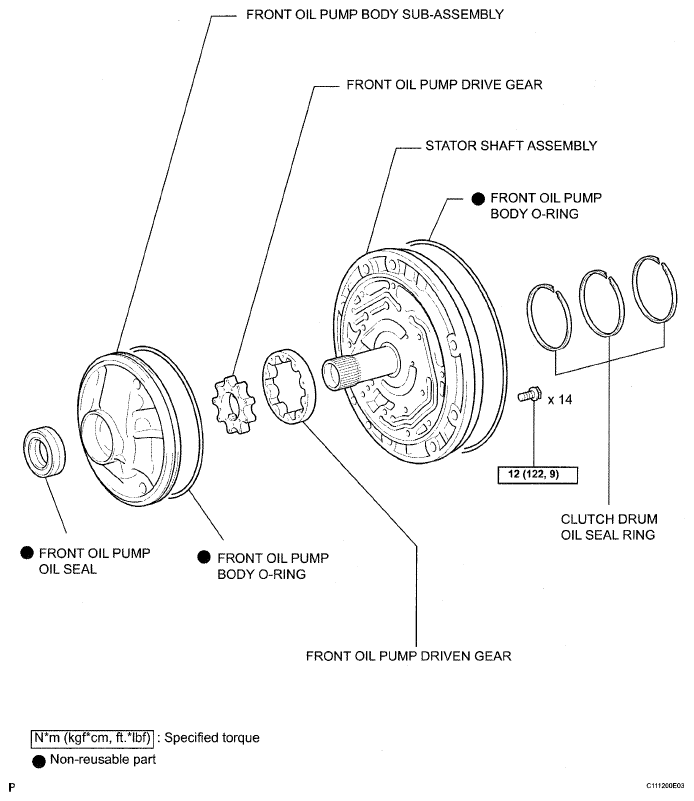 FRONT OIL PUMP BODY SUB-ASSEMBLY

FRONT OIL PUMP DRIVE GEAR

STATOR SHAFT ASSEMBLY

● FRONT OIL PUMP BODY O-RING

x 14

12 (122, 9)

CLUTCH DRUM OIL SEAL RING

● FRONT OIL PUMP OIL SEAL

● FRONT OIL PUMP BODY O-RING

FRONT OIL PUMP DRIVEN GEAR

N*m (kgf*cm, ft.*lbf) : Specified torque

● Non-reusable part

P

C111200E03