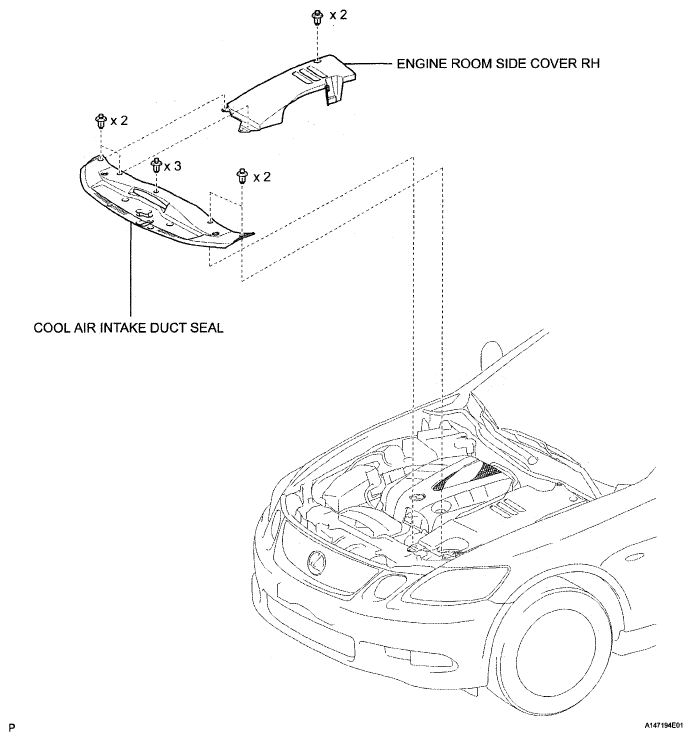 x 2

ENGINE ROOM SIDE COVER RH

x 2

x 3

x 2

COOL AIR INTAKE DUCT SEAL

P

A147194E01