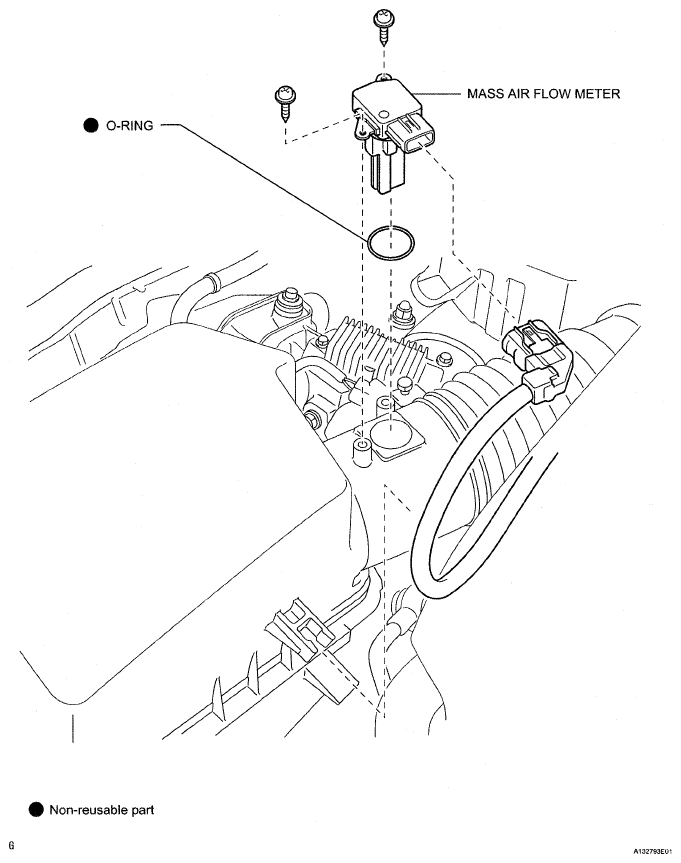 MASS AIR FLOW METER

● O-RING

● Non-reusable part

G

A132793E01