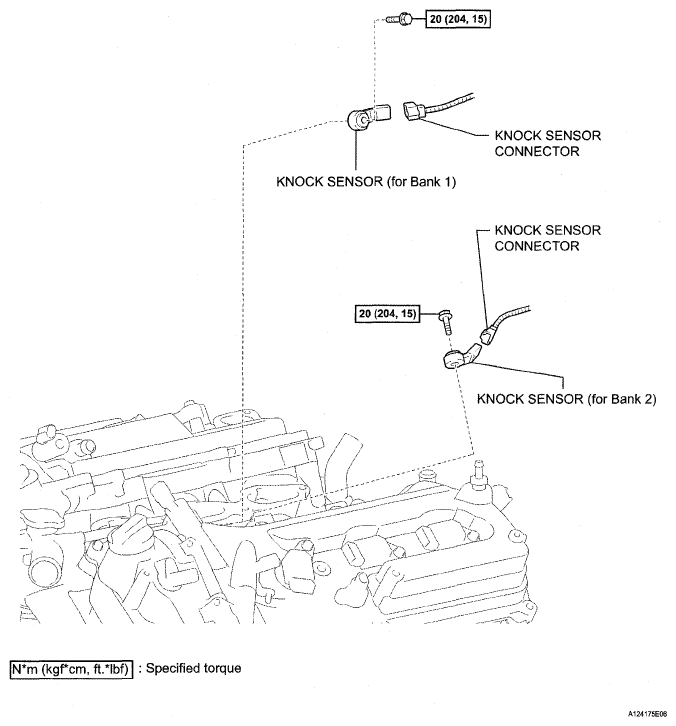 20 (204, 15)

KNOCK SENSOR CONNECTOR

KNOCK SENSOR (for Bank 1)

KNOCK SENSOR CONNECTOR

20 (204, 15)

KNOCK SENSOR (for Bank 2)

N*m (kgf*cm, ft.*lbf) : Specified torque

A124175E08