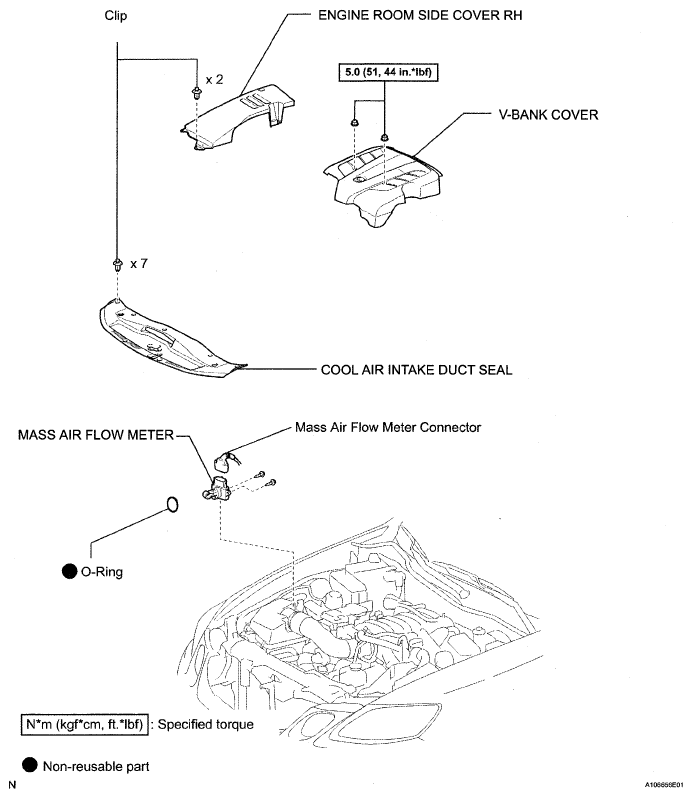 Clip

ENGINE ROOM SIDE COVER RH

x 2

5.0 (51, 44 in.*lbf)

V-BANK COVER

x 7

COOL AIR INTAKE DUCT SEAL

MASS AIR FLOW METER

Mass Air Flow Meter Connector

O-Ring

N*m (kgf*cm, ft.*lbf) : Specified torque

Non-reusable part

N

A106656E01