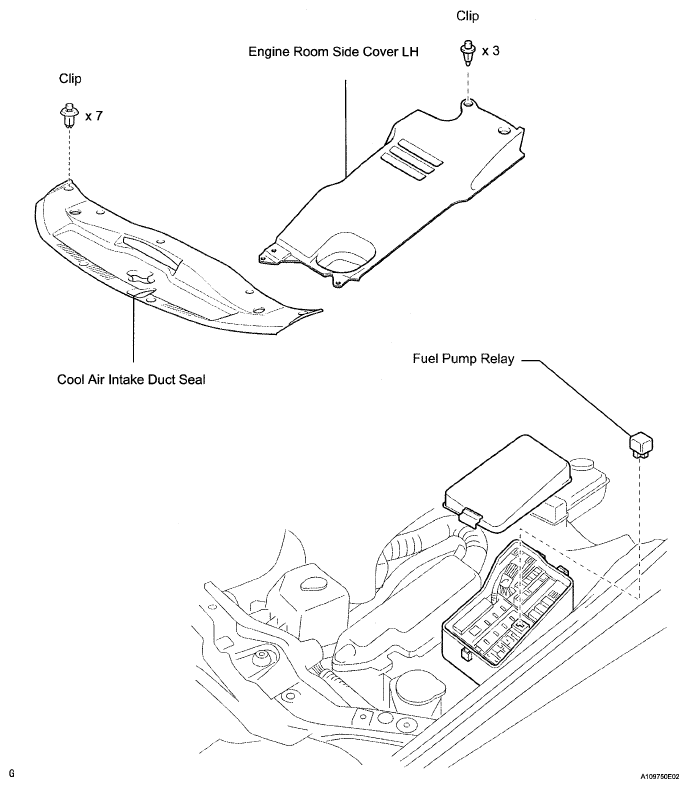 Clip

x 3

Engine Room Side Cover LH

Clip

x 7

Cool Air Intake Duct Seal

Fuel Pump Relay

G

A109750E02