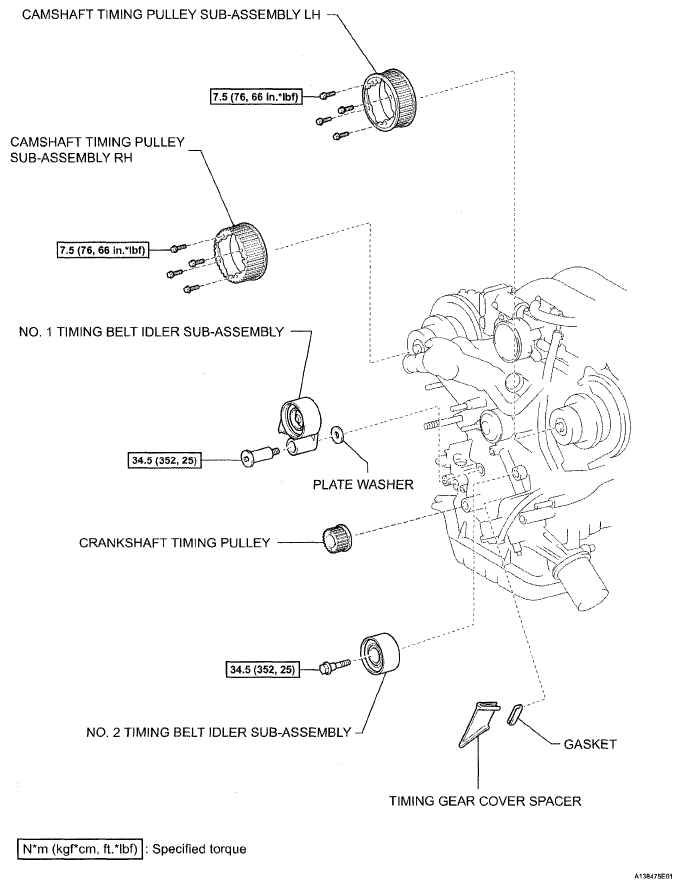 CAMSHAFT TIMING PULLEY SUB-ASSEMBLY LH

7.5 (76, 66 in.*lbf)

CAMSHAFT TIMING PULLEY SUB-ASSEMBLY RH

7.5 (76, 66 in.*lbf)

NO. 1 TIMING BELT IDLER SUB-ASSEMBLY

34.5 (352, 25)

PLATE WASHER

CRANKSHAFT TIMING PULLEY

34.5 (352, 25)

NO. 2 TIMING BELT IDLER SUB-ASSEMBLY

GASKET

TIMING GEAR COVER SPACER

N*m (kgf*cm, ft.*lbf) : Specified torque

A138475E01