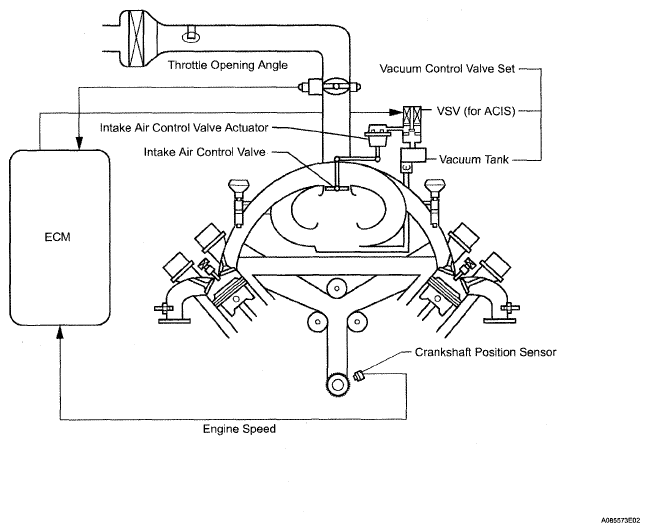 Throttle Opening Angle

Vacuum Control Valve Set

VSV (for ACIS)

Intake Air Control Valve Actuator

Intake Air Control Valve

Vacuum Tank

ECM

Crankshaft Position Sensor

Engine Speed

A085573E02