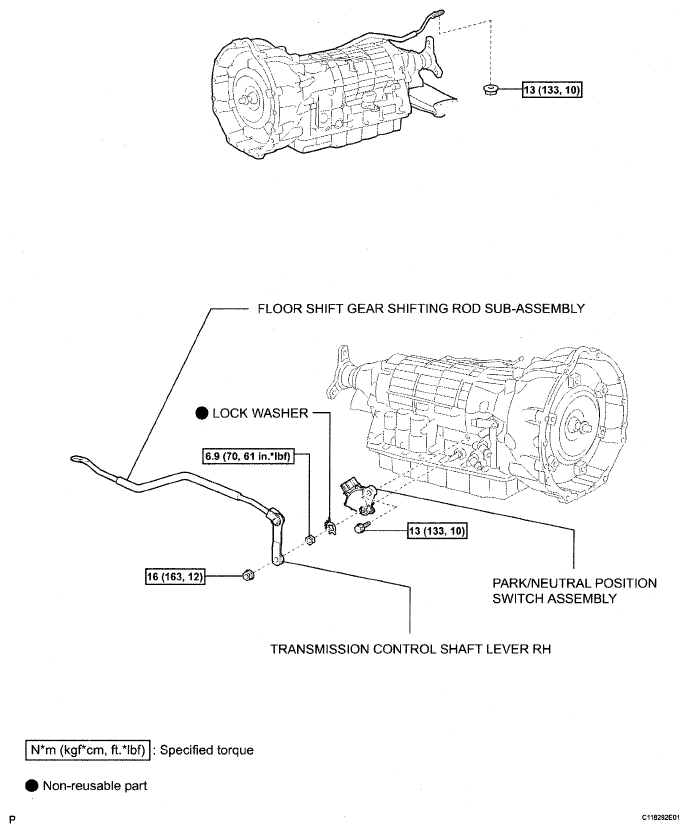 13 (133, 10)

FLOOR SHIFT GEAR SHIFTING ROD SUB-ASSEMBLY

● LOCK WASHER

6.9 (70, 61 in.*lbf)

13 (133, 10)

16 (163, 12)

PARK/NEUTRAL POSITION SWITCH ASSEMBLY

TRANSMISSION CONTROL SHAFT LEVER RH

N*m (kgf*cm, ft.*lbf) : Specified torque

● Non-reusable part

P

C118292E01