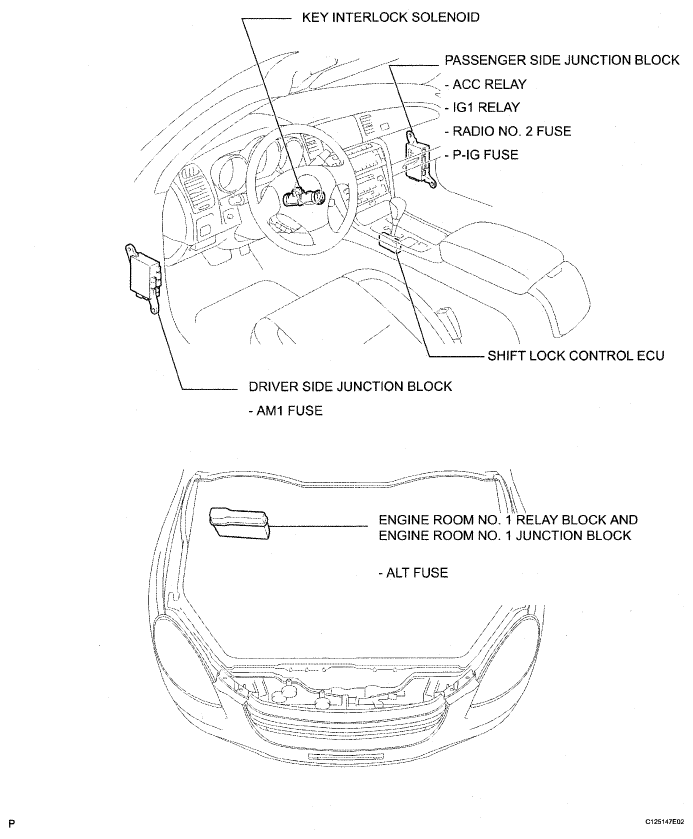 KEY INTERLOCK SOLENOID

PASSENGER SIDE JUNCTION BLOCK
- ACC RELAY
- IG1 RELAY
- RADIO NO. 2 FUSE
- P-IG FUSE

SHIFT LOCK CONTROL ECU

DRIVER SIDE JUNCTION BLOCK
- AM1 FUSE

ENGINE ROOM NO. 1 RELAY BLOCK AND ENGINE ROOM NO. 1 JUNCTION BLOCK

- ALT FUSE

P

C125147E02