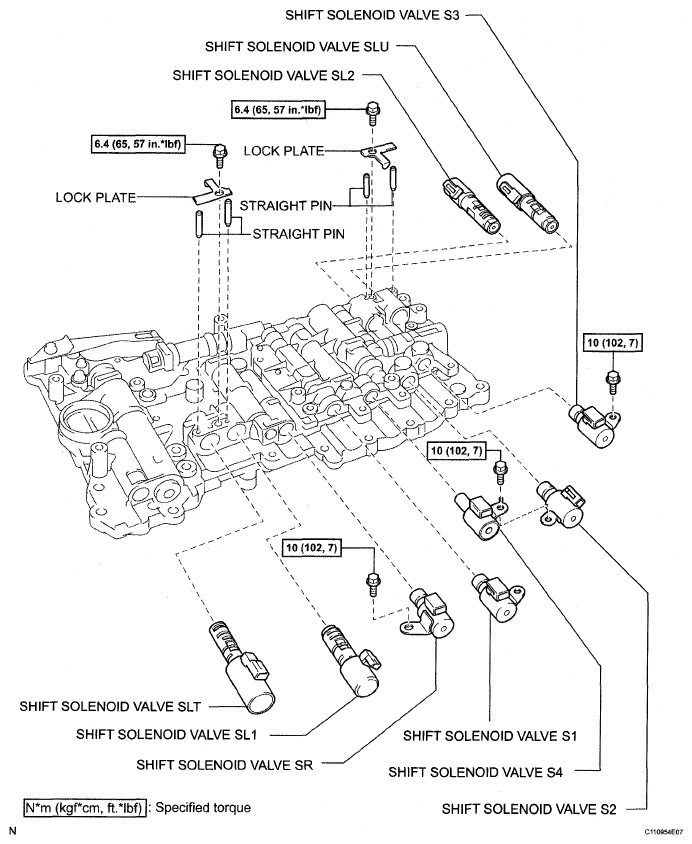 SHIFT SOLENOID VALVE S3

SHIFT SOLENOID VALVE SLU

SHIFT SOLENOID VALVE SL2

6.4 (65, 57 in.*lbf)

6.4 (65, 57 in.*lbf)

LOCK PLATE

LOCK PLATE

STRAIGHT PIN

STRAIGHT PIN

10 (102, 7)

10 (102, 7)

10 (102, 7)

SHIFT SOLENOID VALVE SLT

SHIFT SOLENOID VALVE SL1

SHIFT SOLENOID VALVE SR

SHIFT SOLENOID VALVE S1

SHIFT SOLENOID VALVE S4

SHIFT SOLENOID VALVE S2

N*m (kgf*cm, ft.*lbf) : Specified torque

N

C110954E07