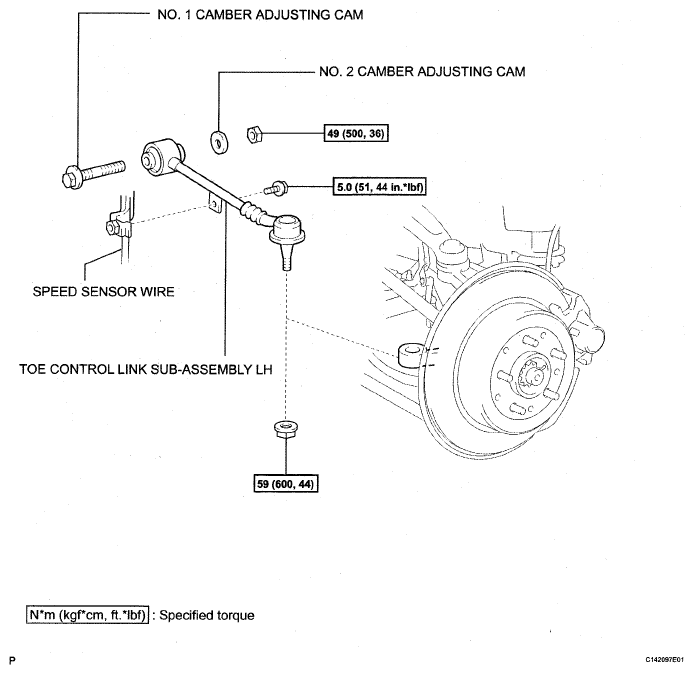 NO. 1 CAMBER ADJUSTING CAM

NO. 2 CAMBER ADJUSTING CAM

49 (500, 36)

5.0 (51, 44 in.*lbf)

SPEED SENSOR WIRE

TOE CONTROL LINK SUB-ASSEMBLY LH

59 (600, 44)

N*m (kgf*cm, ft.*lbf) : Specified torque

P

C142097E01