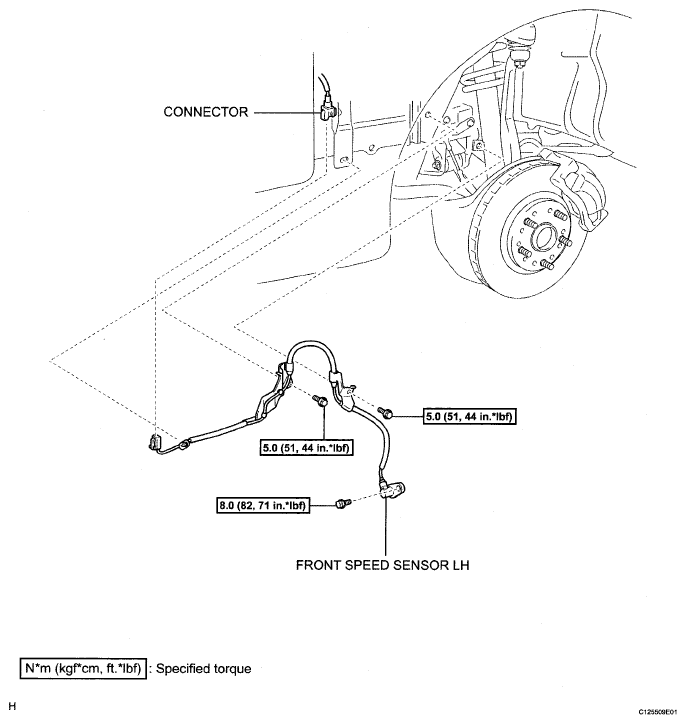 CONNECTOR

5.0 (51, 44 in.*lbf)

5.0 (51, 44 in.*lbf)

8.0 (82, 71 in.*lbf)

FRONT SPEED SENSOR LH

N*m (kgf*cm, ft.*lbf) : Specified torque

H

C125509E01