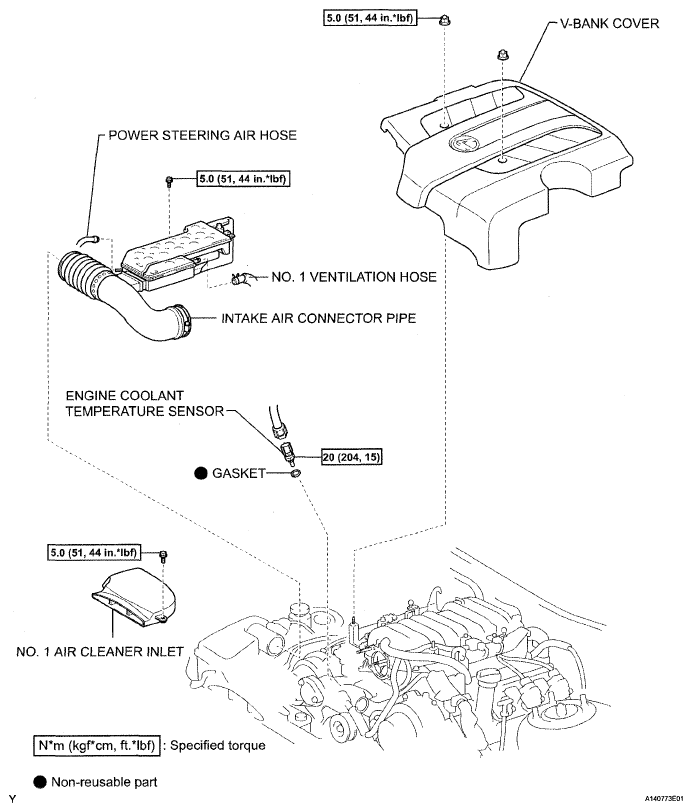 5.0 (51, 44 in.*lbf)

V-BANK COVER

POWER STEERING AIR HOSE

5.0 (51, 44 in.*lbf)

NO. 1 VENTILATION HOSE

INTAKE AIR CONNECTOR PIPE

ENGINE COOLANT TEMPERATURE SENSOR

20 (204, 15)

● GASKET

5.0 (51, 44 in.*lbf)

NO. 1 AIR CLEANER INLET

N*m (kgf*cm, ft.*lbf) : Specified torque

● Non-reusable part

Y

A140773E01