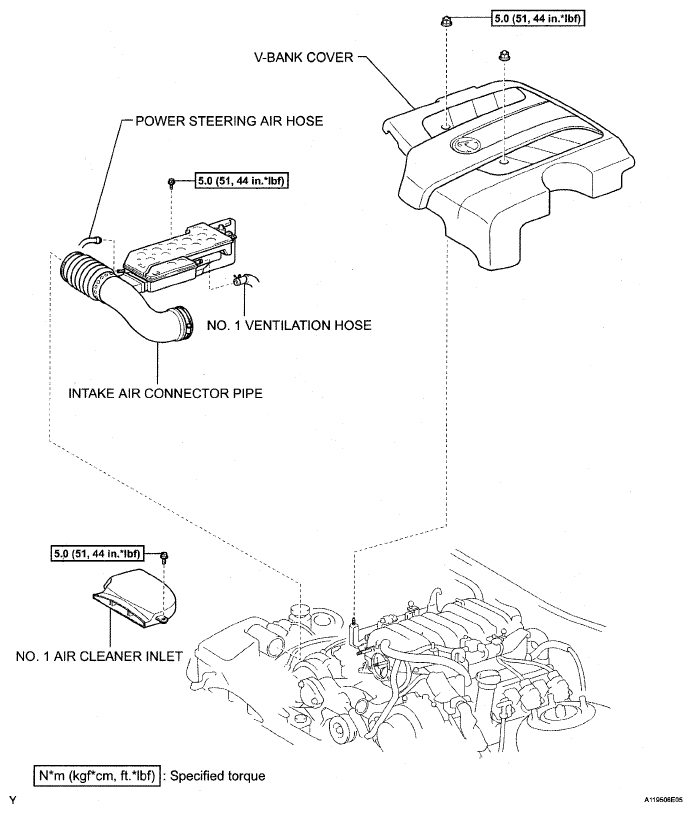 5.0 (51, 44 in.*lbf)

V-BANK COVER

POWER STEERING AIR HOSE

5.0 (51, 44 in.*lbf)

NO. 1 VENTILATION HOSE

INTAKE AIR CONNECTOR PIPE

5.0 (51, 44 in.*lbf)

NO. 1 AIR CLEANER INLET

N*m (kgf*cm, ft.*lbf) : Specified torque

Y

A119508E05