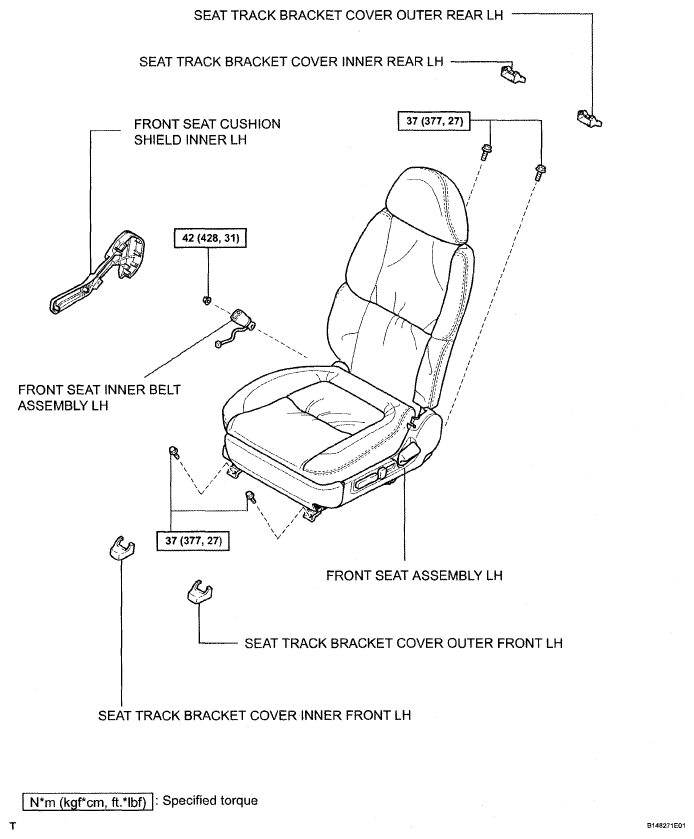 SEAT TRACK BRACKET COVER OUTER REAR LH

SEAT TRACK BRACKET COVER INNER REAR LH

FRONT SEAT CUSHION SHIELD INNER LH

37 (377, 27)

42 (428, 31)

FRONT SEAT INNER BELT ASSEMBLY LH

37 (377, 27)

FRONT SEAT ASSEMBLY LH

SEAT TRACK BRACKET COVER OUTER FRONT LH

SEAT TRACK BRACKET COVER INNER FRONT LH

N*m (kgf*cm, ft.*lbf) : Specified torque

T

B148271E01