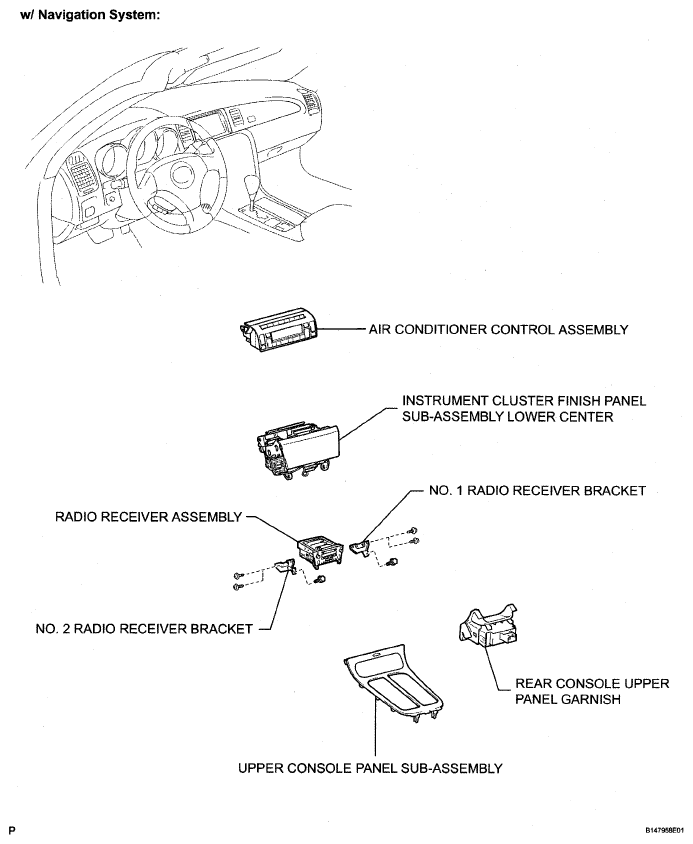 w/ Navigation System:

AIR CONDITIONER CONTROL ASSEMBLY

INSTRUMENT CLUSTER FINISH PANEL SUB-ASSEMBLY LOWER CENTER

NO. 1 RADIO RECEIVER BRACKET

RADIO RECEIVER ASSEMBLY

NO. 2 RADIO RECEIVER BRACKET

REAR CONSOLE UPPER PANEL GARNISH

UPPER CONSOLE PANEL SUB-ASSEMBLY

P

B147958E01