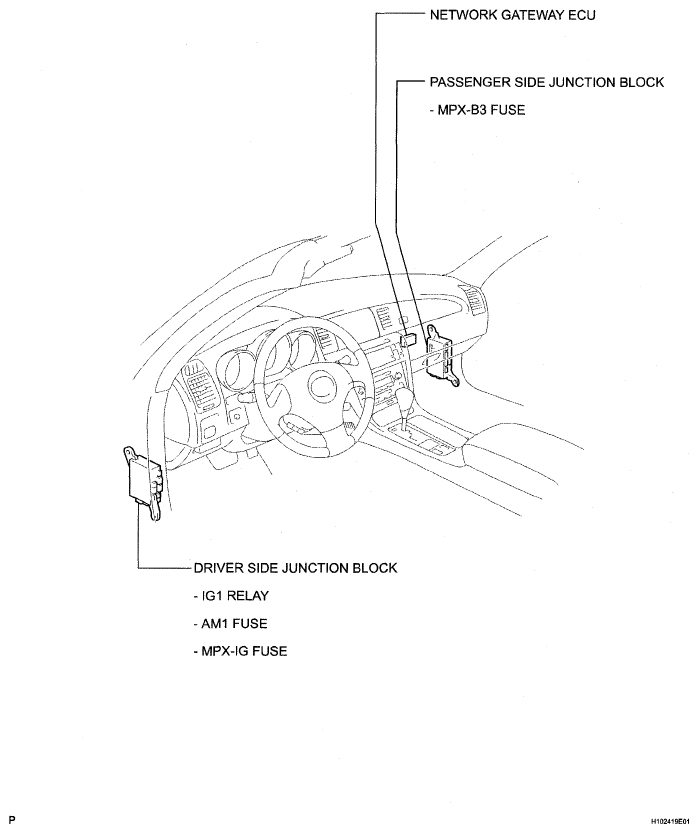 NETWORK GATEWAY ECU

PASSENGER SIDE JUNCTION BLOCK

- MPX-B3 FUSE

DRIVER SIDE JUNCTION BLOCK

- IG1 RELAY

- AM1 FUSE

- MPX-IG FUSE

P

H102419E01