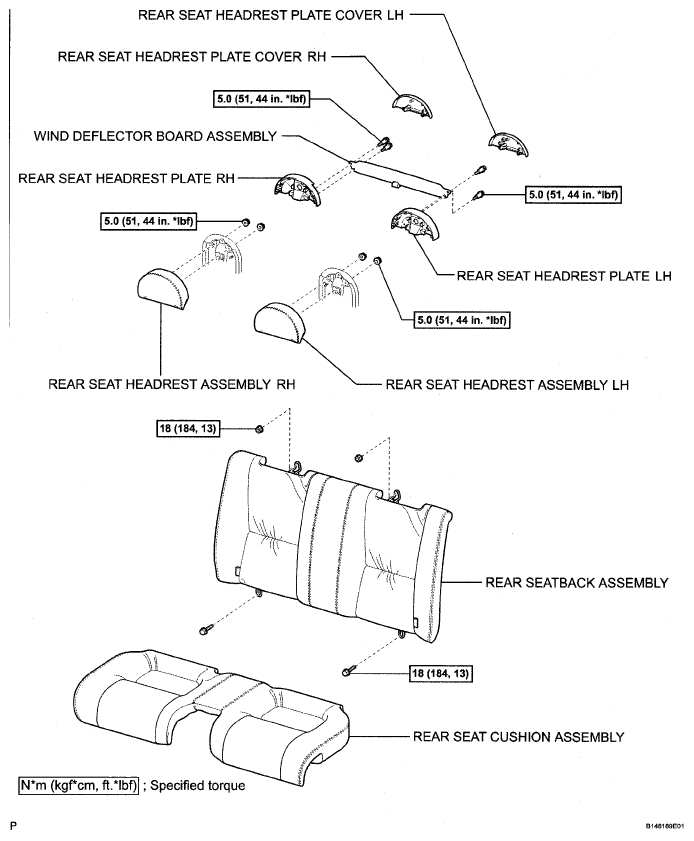 REAR SEAT HEADREST PLATE COVER LH

REAR SEAT HEADREST PLATE COVER RH

5.0 (51, 44 in. *lbf)

WIND DEFLECTOR BOARD ASSEMBLY

REAR SEAT HEADREST PLATE RH

5.0 (51, 44 in. *lbf)

5.0 (51, 44 in. *lbf)

REAR SEAT HEADREST PLATE LH

5.0 (51, 44 in. *lbf)

REAR SEAT HEADREST ASSEMBLY RH

REAR SEAT HEADREST ASSEMBLY LH

18 (184, 13)

REAR SEATBACK ASSEMBLY

18 (184, 13)

REAR SEAT CUSHION ASSEMBLY

N*m (kgf*cm, ft.*lbf) ; Specified torque

P

B148189E01