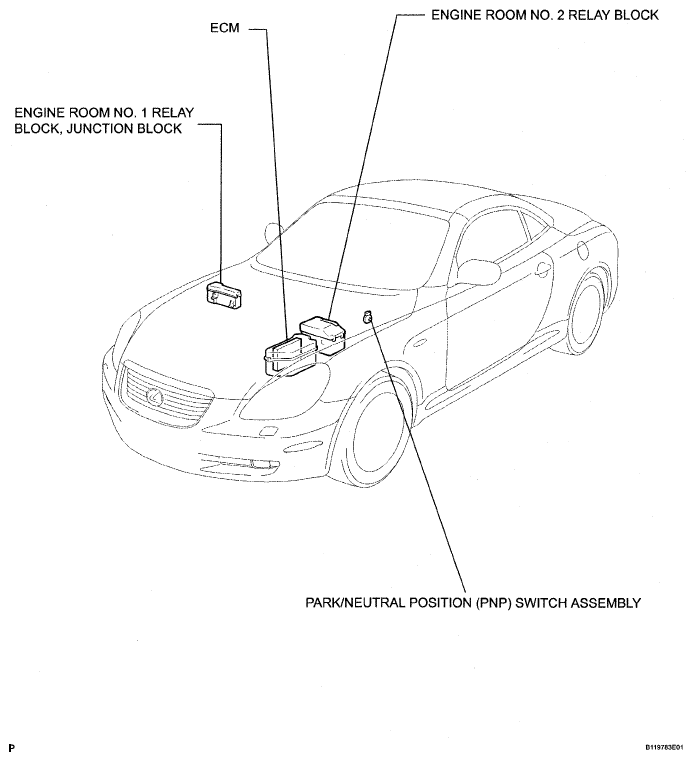 ENGINE ROOM NO. 2 RELAY BLOCK

ECM

ENGINE ROOM NO. 1 RELAY BLOCK, JUNCTION BLOCK

PARK/NEUTRAL POSITION (PNP) SWITCH ASSEMBLY

P

B119783E01