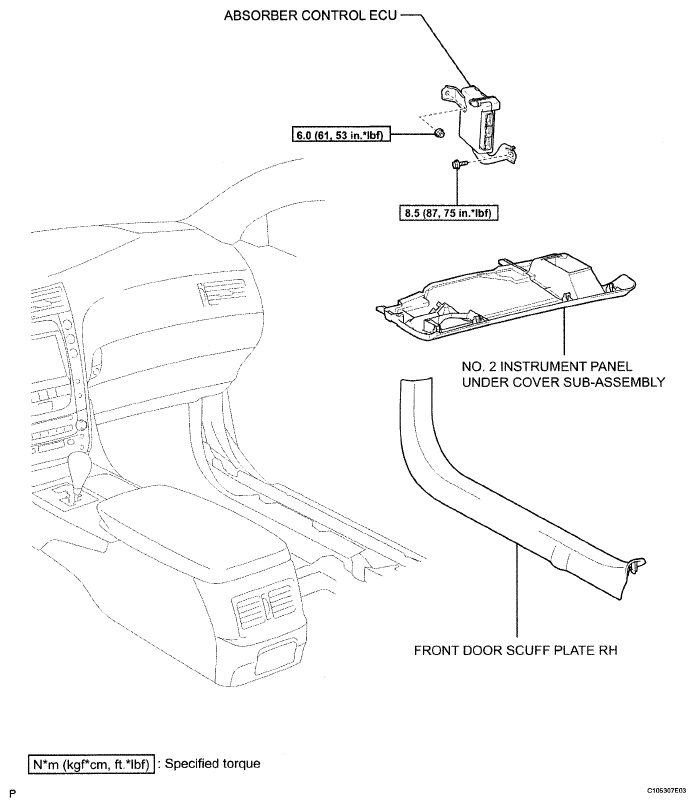 ABSORBER CONTROL ECU

6.0 (61, 53 in.*lbf)

8.5 (87, 75 in.*lbf)

NO. 2 INSTRUMENT PANEL UNDER COVER SUB-ASSEMBLY

FRONT DOOR SCUFF PLATE RH

N*m (kgf*cm, ft.*lbf) : Specified torque

P

C105307E03