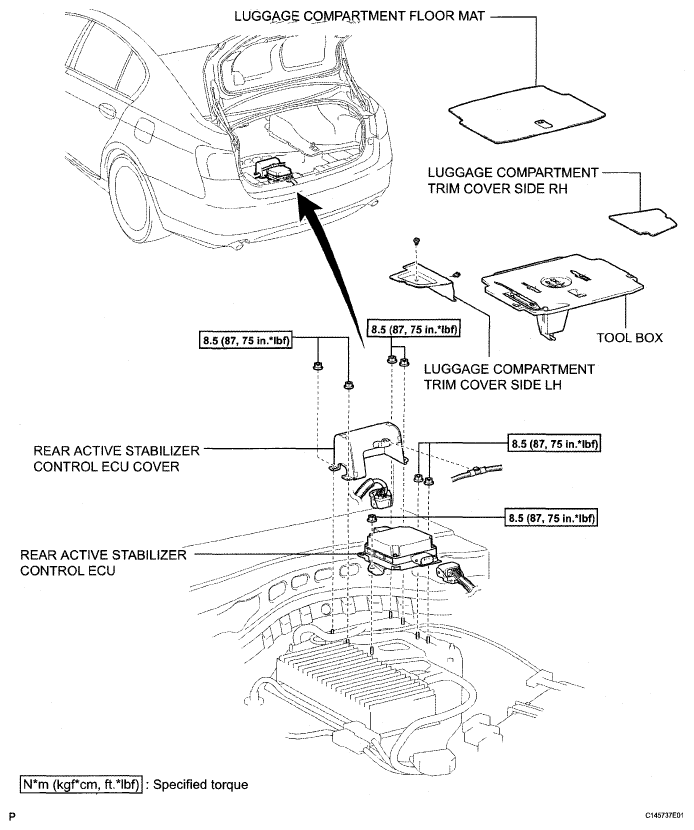 LUGGAGE COMPARTMENT FLOOR MAT

LUGGAGE COMPARTMENT TRIM COVER SIDE RH

TOOL BOX

8.5 (87, 75 in.*lbf)

8.5 (87, 75 in.*lbf)

LUGGAGE COMPARTMENT TRIM COVER SIDE LH

REAR ACTIVE STABILIZER CONTROL ECU COVER

8.5 (87, 75 in.*lbf)

8.5 (87, 75 in.*lbf)

REAR ACTIVE STABILIZER CONTROL ECU

N*m (kgf*cm, ft.*lbf) : Specified torque

P

C145737E01