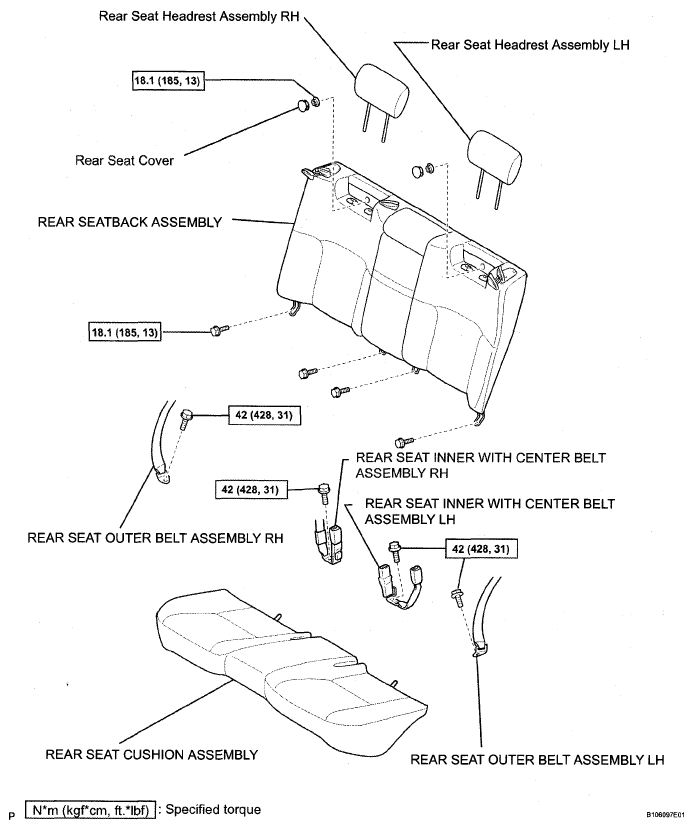 Rear Seat Headrest Assembly RH

Rear Seat Headrest Assembly LH

18.1 (185, 13)

Rear Seat Cover

REAR SEATBACK ASSEMBLY

18.1 (185, 13)

42 (428, 31)

REAR SEAT INNER WITH CENTER BELT ASSEMBLY RH

42 (428, 31)

REAR SEAT INNER WITH CENTER BELT ASSEMBLY LH

REAR SEAT OUTER BELT ASSEMBLY RH

42 (428, 31)

REAR SEAT CUSHION ASSEMBLY

REAR SEAT OUTER BELT ASSEMBLY LH

P N*m (kgf*cm, ft.*lbf) : Specified torque

B106097E01