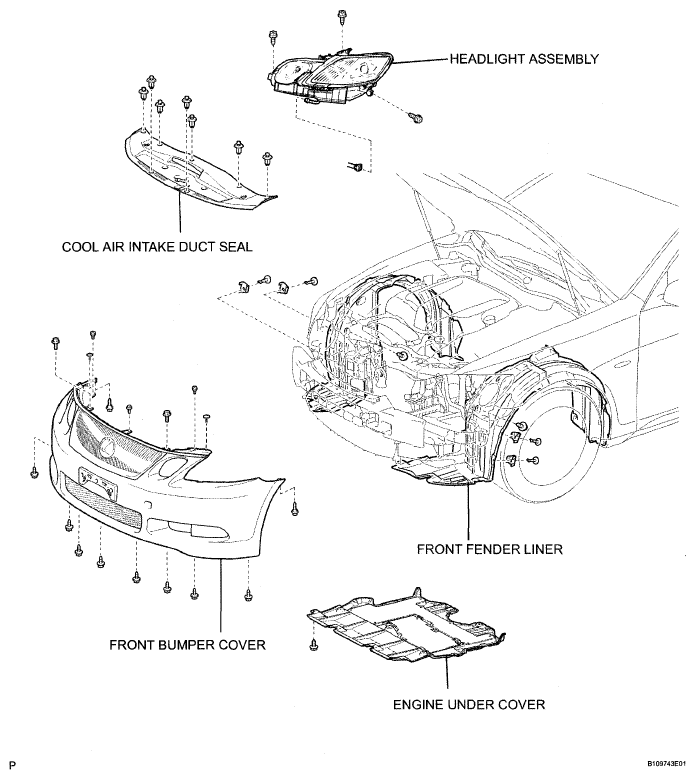 HEADLIGHT ASSEMBLY

COOL AIR INTAKE DUCT SEAL

FRONT FENDER LINER

FRONT BUMPER COVER

ENGINE UNDER COVER

P

B109743E01