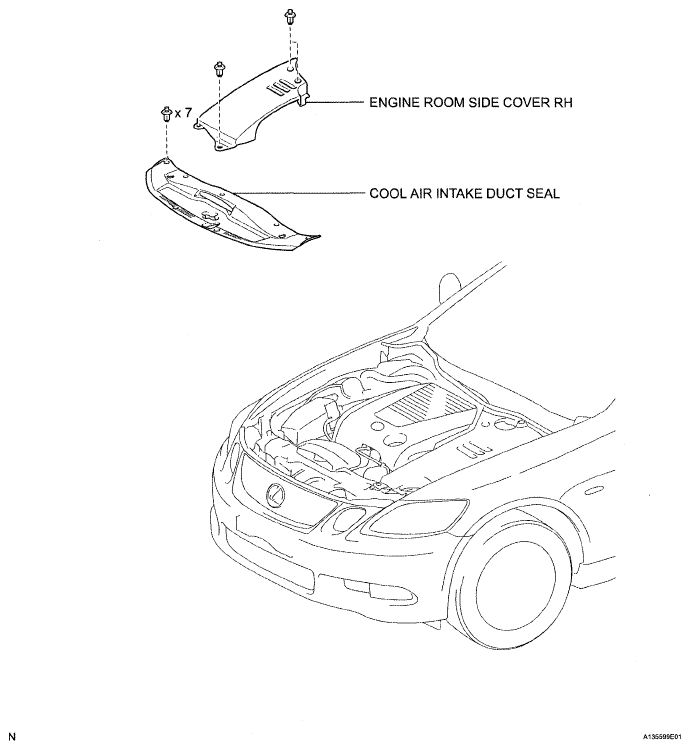 x 7

ENGINE ROOM SIDE COVER RH

COOL AIR INTAKE DUCT SEAL

N

A135599E01