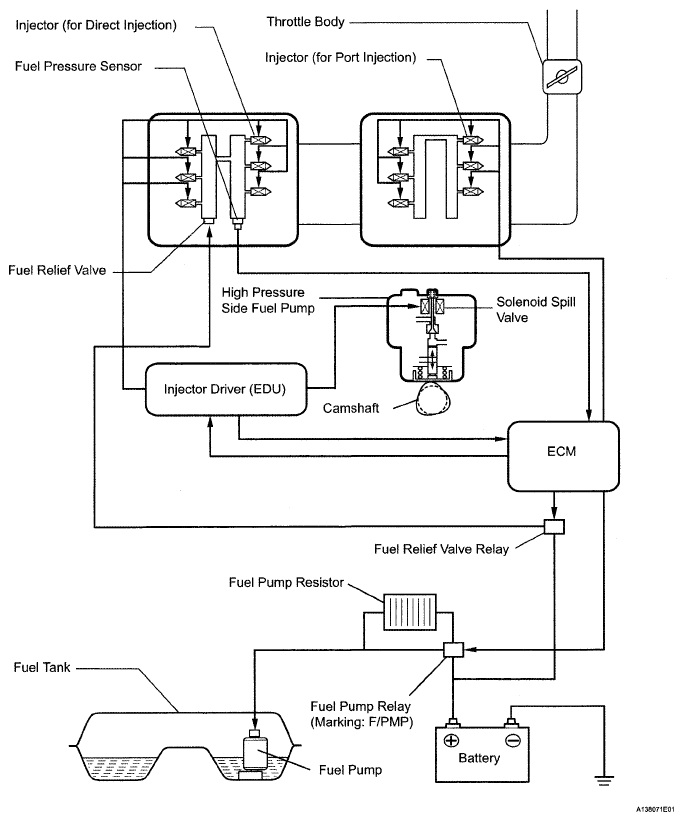 Injector (for Direct Injection)

Throttle Body

Fuel Pressure Sensor

Injector (for Port Injection)

Fuel Relief Valve

High Pressure Side Fuel Pump

Solenoid Spill Valve

Injector Driver (EDU)

Camshaft

ECM

Fuel Relief Valve Relay

Fuel Pump Resistor

Fuel Tank

Fuel Pump Relay (Marking: F/PMP)

Fuel Pump

Battery

A138071E01