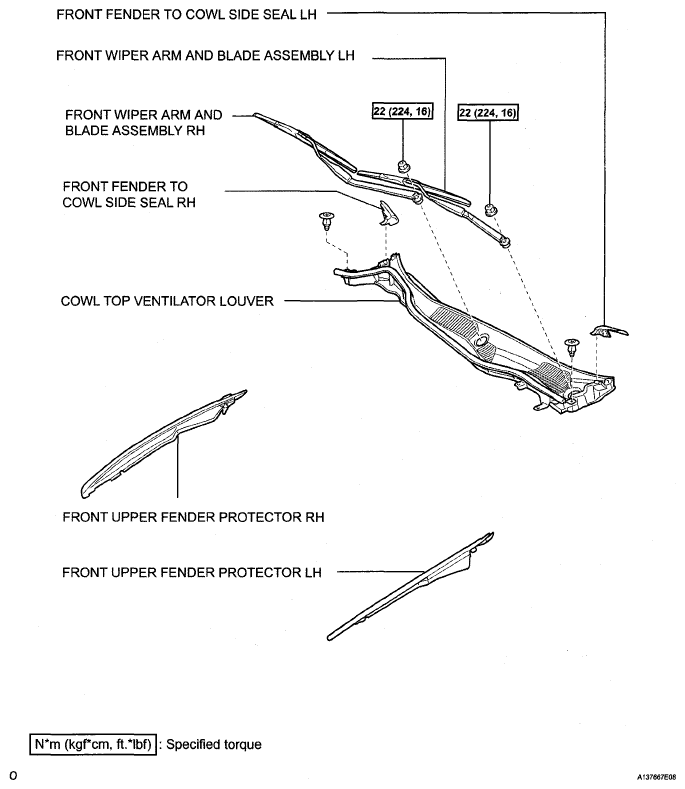 FRONT FENDER TO COWL SIDE SEAL LH

FRONT WIPER ARM AND BLADE ASSEMBLY LH

FRONT WIPER ARM AND BLADE ASSEMBLY RH

22 (224, 16)

22 (224, 16)

FRONT FENDER TO COWL SIDE SEAL RH

COWL TOP VENTILATOR LOUVER

FRONT UPPER FENDER PROTECTOR RH

FRONT UPPER FENDER PROTECTOR LH

N*m (kgf*cm, ft.*lbf) : Specified torque

O

A137667E08