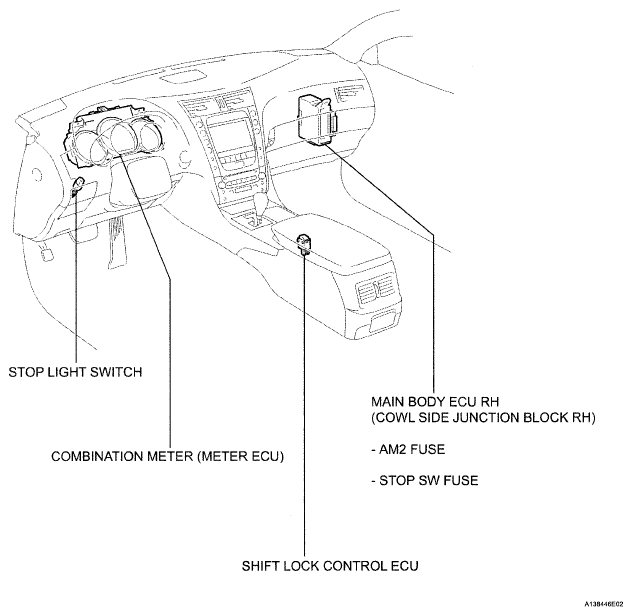 STOP LIGHT SWITCH

MAIN BODY ECU RH
(COWL SIDE JUNCTION BLOCK RH)

- AM2 FUSE

- STOP SW FUSE

COMBINATION METER (METER ECU)

SHIFT LOCK CONTROL ECU

A138446E02